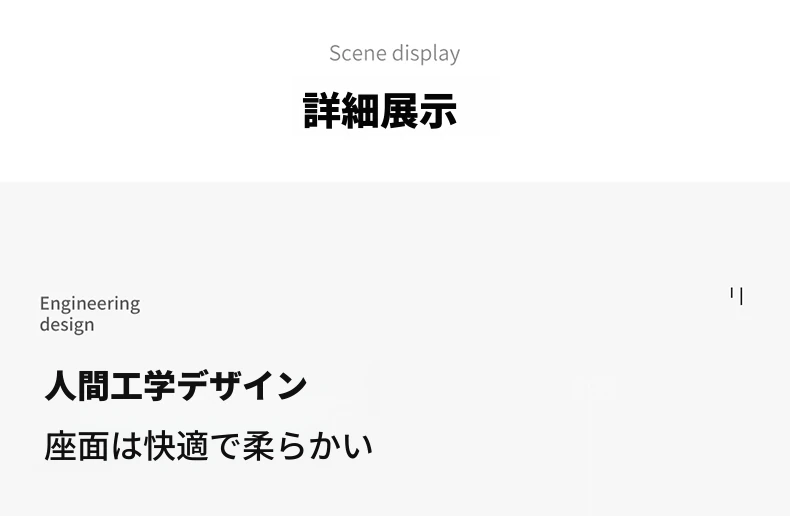 Scene display

詳細展示

Engineering design

人間工学デザイン

座面は快適で柔らかい