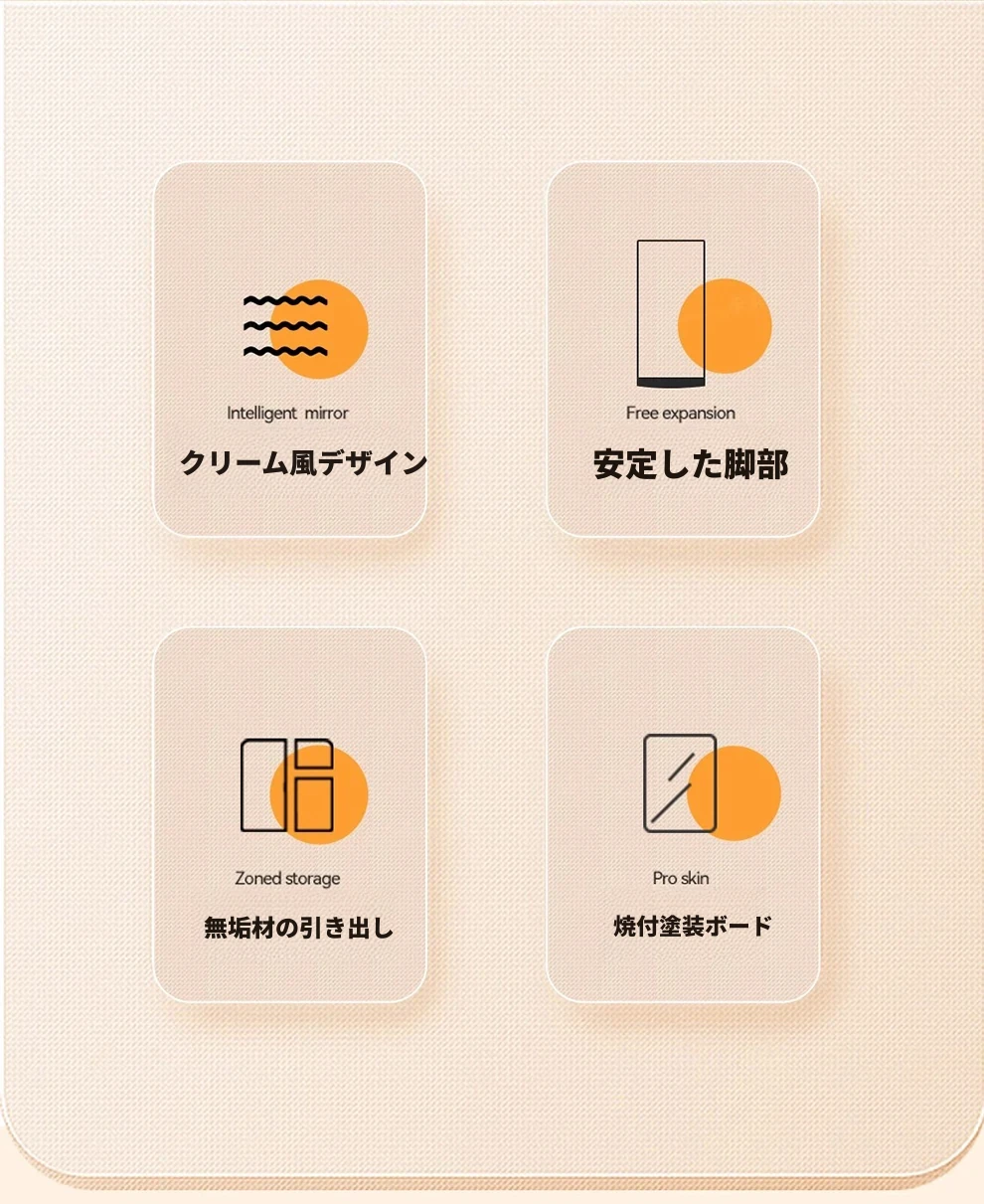 Intelligent mirror

クリーム風デザイン

Free expansion

安定した脚部

Zoned storage

無垢材の引き出し

Pro skin

焼付塗装ボード