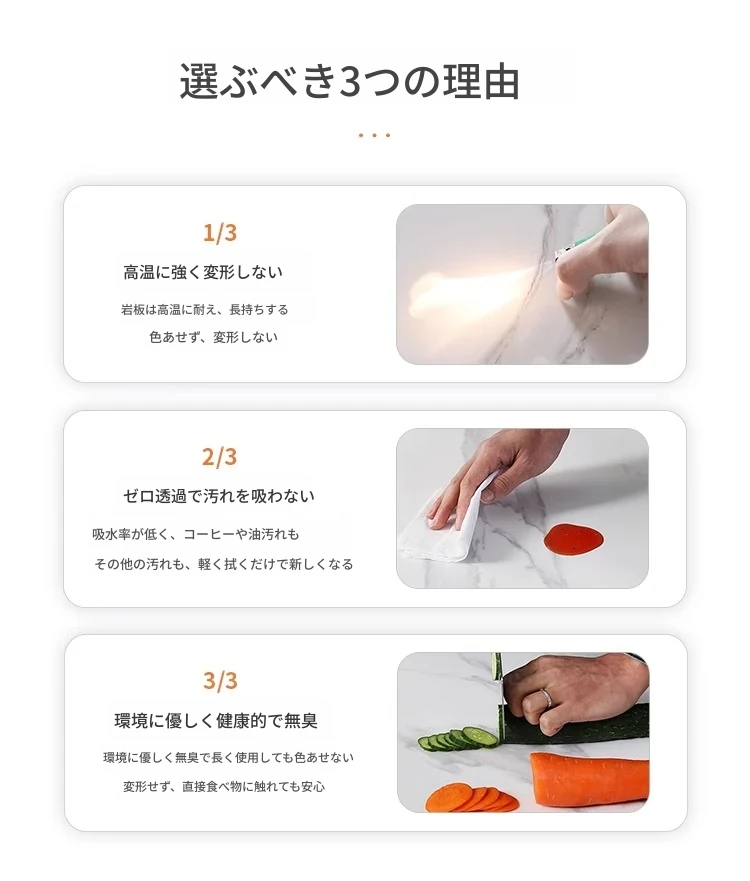 選ぶべき3つの理由

...

1/3

高温に強く変形しない

岩板は高温に耐え、長持ちする

色あせず、変形しない

2/3

ゼロ透過で汚れを吸わない

吸水率が低く、コーヒーや油汚れも

その他の汚れも、軽く拭くだけで新しくなる

3/3

環境に優しく健康的で無臭

環境に優しく無臭で長く使用しても色あせない

変形せず、直接食べ物に触れても安心