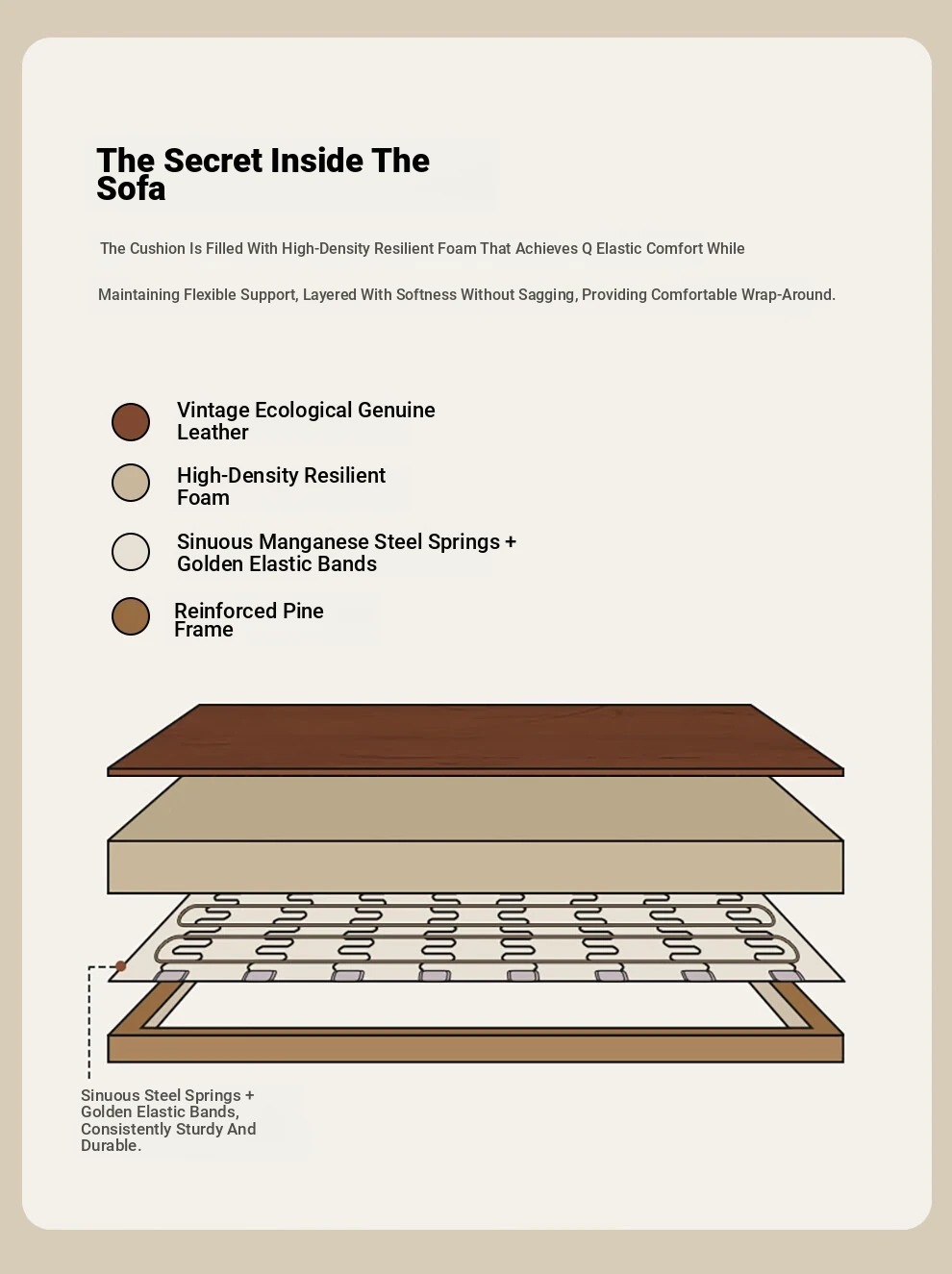 The Secret Inside The Sofa

The Cushion Is Filled With High-Density Resilient Foam That Achieves Q Elastic Comfort While

Maintaining Flexible Support, Layered With Softness Without Sagging, Providing Comfortable Wrap-Around.

Vintage Ecological Genuine Leather

High-Density Resilient Foam

Sinuous Manganese Steel Springs + Golden Elastic Bands

Reinforced Pine Frame

Sinuous Steel Springs + Golden Elastic Bands, Consistently Sturdy And Durable.