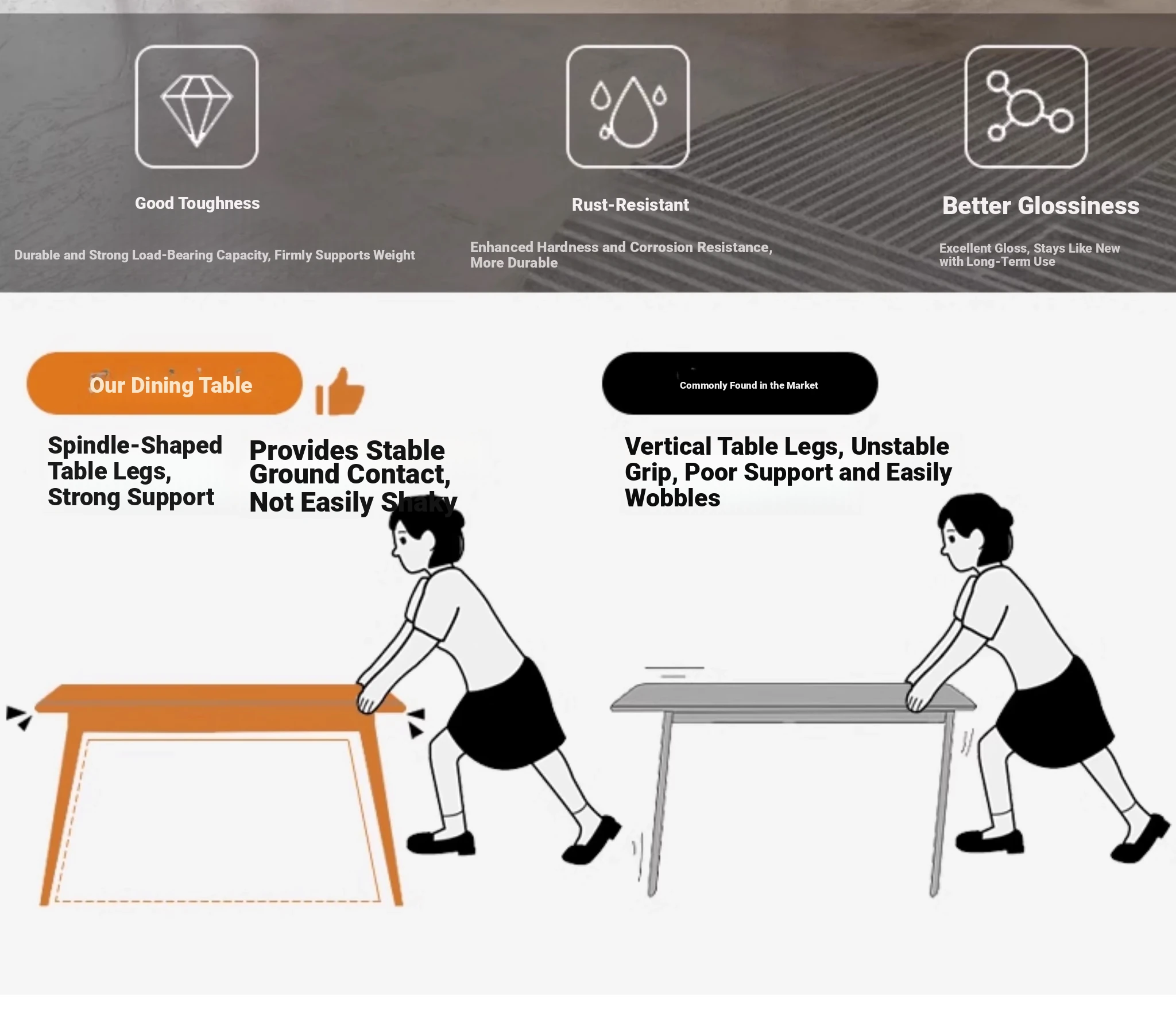 Good Toughness

Durable and Strong Load-Bearing Capacity, Firmly Supports Weight

Rust-Resistant

Enhanced Hardness and Corrosion Resistance, More Durable

Better Glossiness

Excellent Gloss, Stays Like New with Long-Term Use

Our Dining Table

Spindle-Shaped Table Legs, Strong Support

Provides Stable Ground Contact, Not Easily Shaky

Commonly Found in the Market

Vertical Table Legs, Unstable Grip, Poor Support and Easily Wobbles